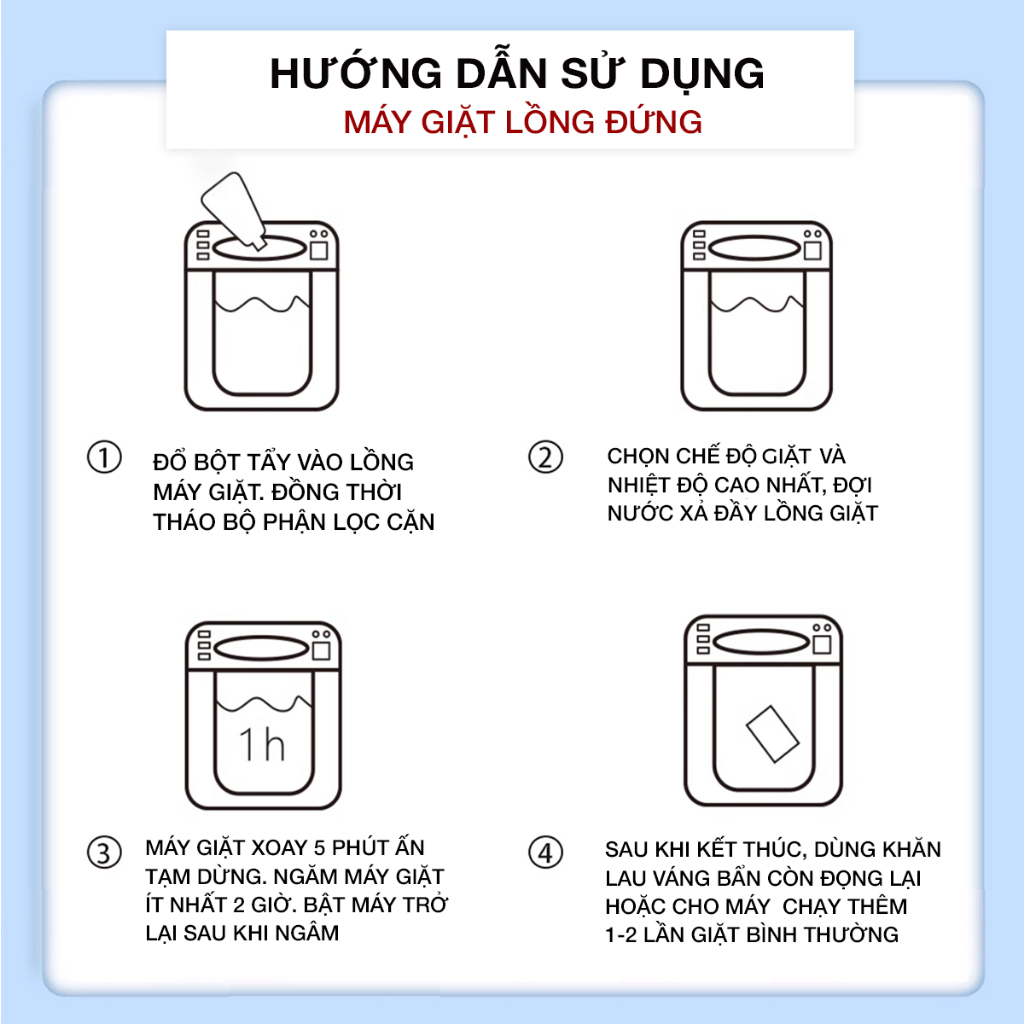 HƯỚNG DẪN SỬ DỤNG
MÁY GIẶT LỒNG ĐỨNG

①
ĐỔ BỘT TẨY VÀO LỒNG MÁY GIẶT. ĐỒNG THỜI THÁO BỘ PHẬN LỌC CẶN

②
CHỌN CHẾ ĐỘ GIẶT VÀ NHIỆT ĐỘ CAO NHẤT, ĐỢI NƯỚC XẢ ĐẦY LỒNG GIẶT

1h

③
MÁY GIẶT XOAY 5 PHÚT ẤN TẠM DỪNG. NGÂM MÁY GIẶT ÍT NHẤT 2 GIỜ. BẬT MÁY TRỞ LẠI SAU KHI NGÂM

④
SAU KHI KẾT THÚC, DÙNG KHĂN LAU VÁNG BẨN CÒN ĐỌNG LẠI HOẶC CHO MÁY CHẠY THÊM 1-2 LẦN GIẶT BÌNH THƯỜNG