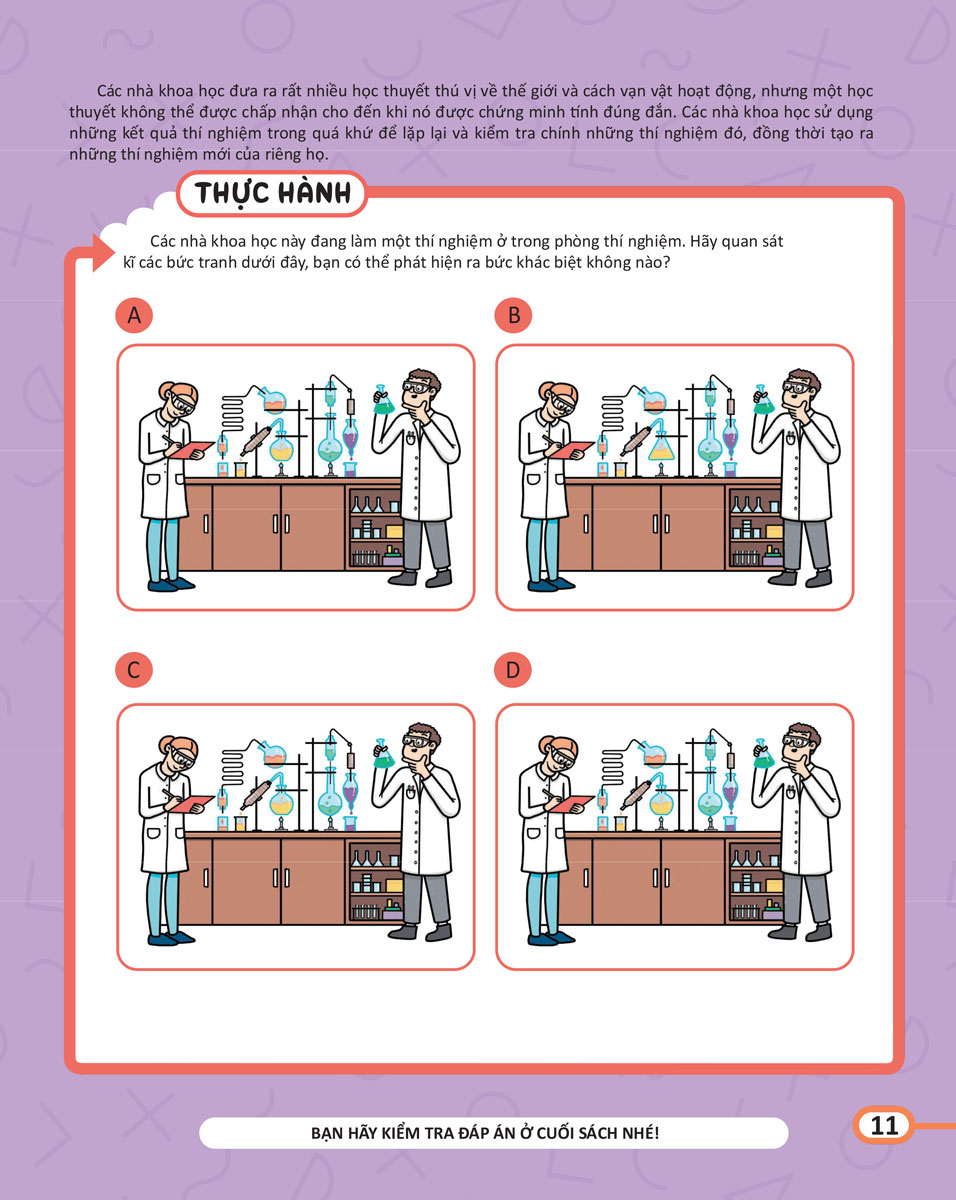 Các nhà khoa học đưa ra rất nhiều học thuyết thú vị về thế giới và cách vạn vật hoạt động, nhưng một học thuyết không thể được chấp nhận cho đến khi nó được chứng minh tính đúng đắn. Các nhà khoa học sử dụng những kết quả thí nghiệm trong quá khứ để lặp lại và kiểm tra chính những thí nghiệm đó, đồng thời tạo ra những thí nghiệm mới của riêng họ.

THỰC HÀNH

Các nhà khoa học này đang làm một thí nghiệm ở trong phòng thí nghiệm. Hãy quan sát kĩ các bức tranh dưới đây, bạn có thể phát hiện ra bức khác biệt không nào?

A

B

C

D

BẠN HÃY KIỂM TRA ĐÁP ÁN Ở CUỐI SÁCH NHÉ!

11