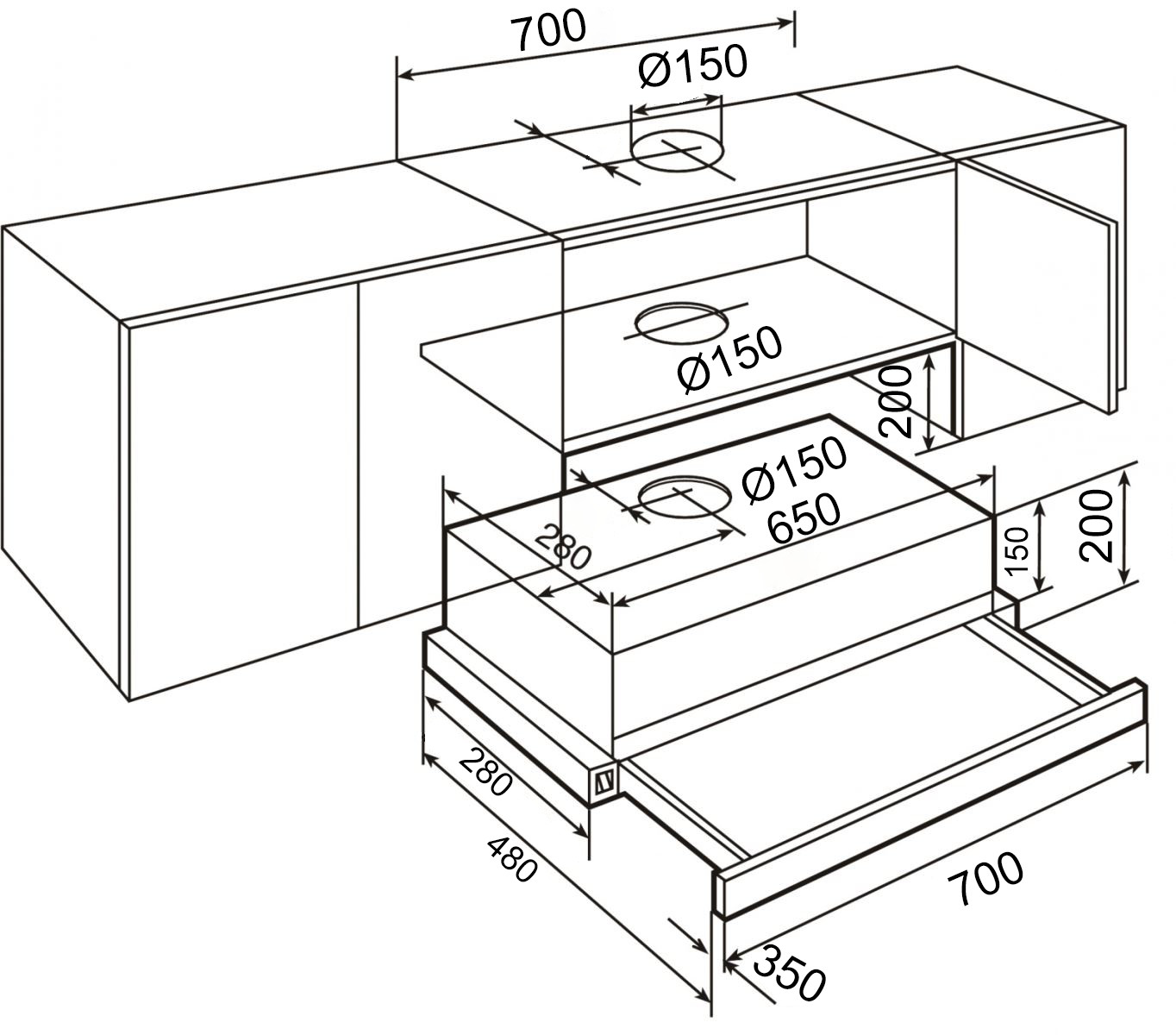 700
Ø150
Ø150
200
Ø150
650
280
150
200
280
480
700
350