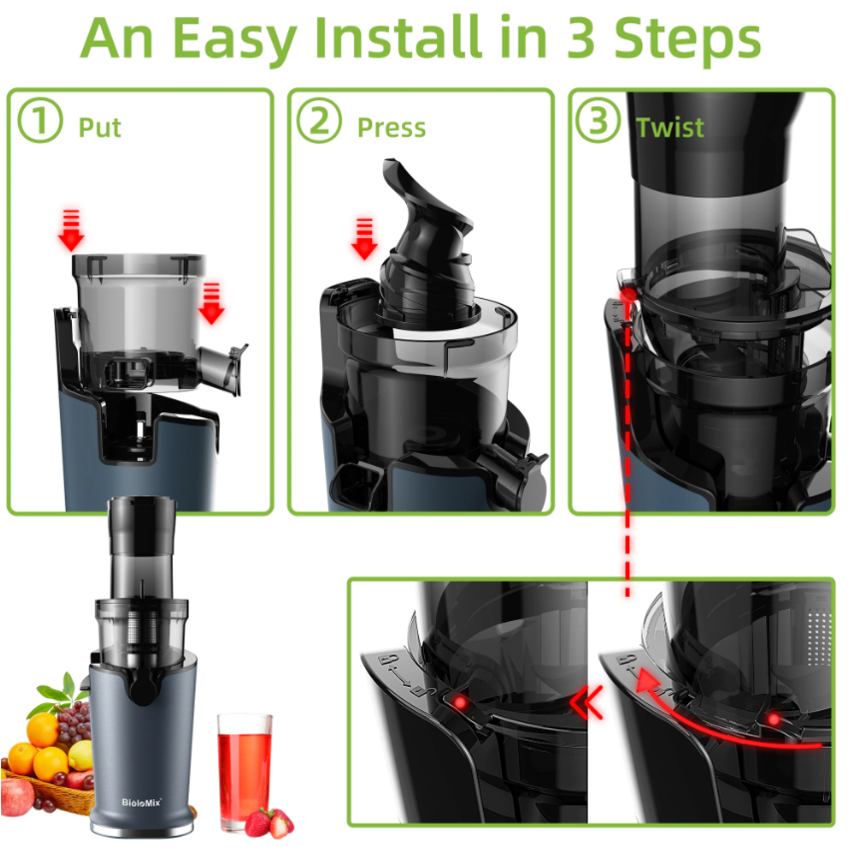 An Easy Install in 3 Steps

① Put

② Press

③ Twist

BioloMix