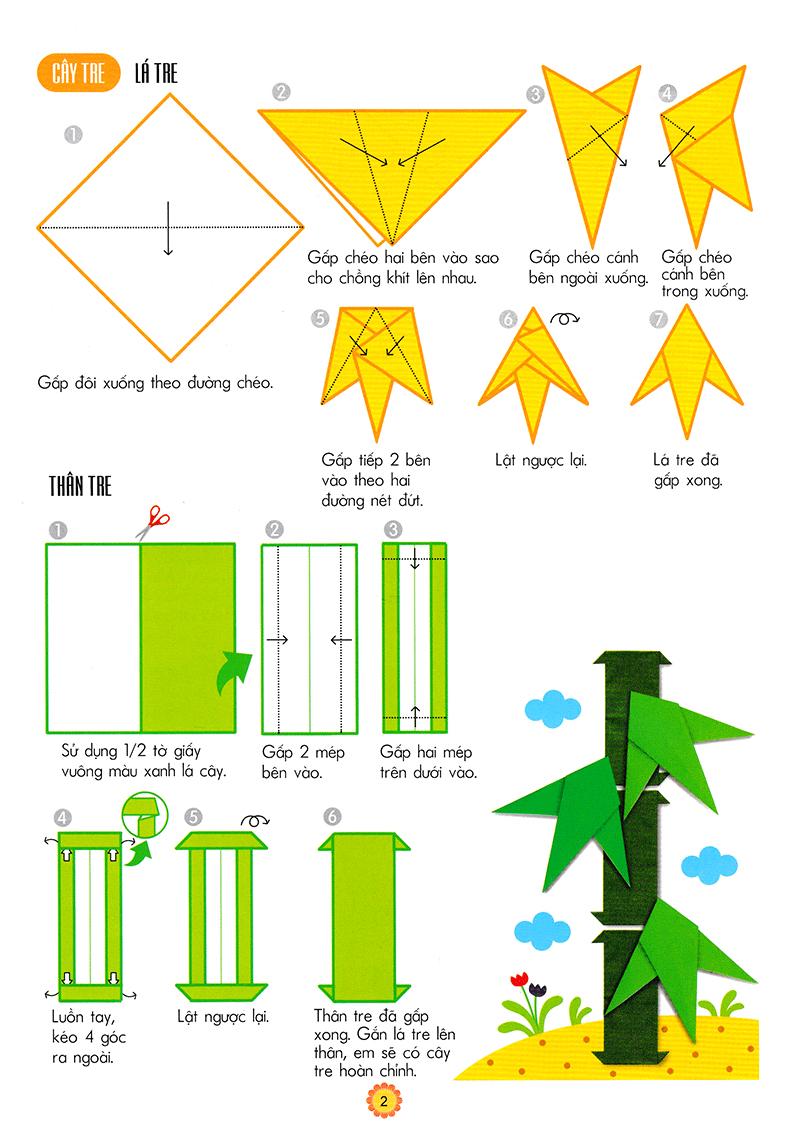 CÂY TRE LÁ TRE

1

Gấp đôi xuống theo đường chéo.

2

Gấp chéo hai bên vào sao cho chồng khít lên nhau.

3

Gấp chéo cánh bên ngoài xuống.

4

Gấp chéo cánh bên trong xuống.

5

Gấp tiếp 2 bên vào theo hai đường nét đứt.

6

Lật ngược lại.

7

Lá tre đã gấp xong.

THÂN TRE

1

Sử dụng 1/2 tờ giấy vuông màu xanh lá cây.

2

Gấp 2 mép bên vào.

3

Gấp hai mép trên dưới vào.

4

Luồn tay, kéo 4 góc ra ngoài.

5

Lật ngược lại.

6

Thân tre đã gấp xong. Gắn lá tre lên thân, em sẽ có cây tre hoàn chỉnh.

2