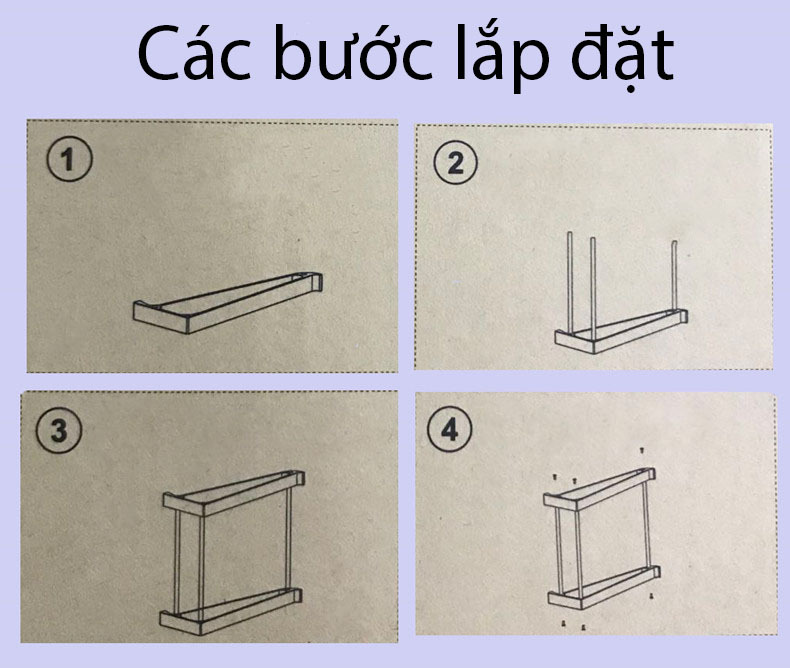 Các bước lắp đặt

1

2

3

4