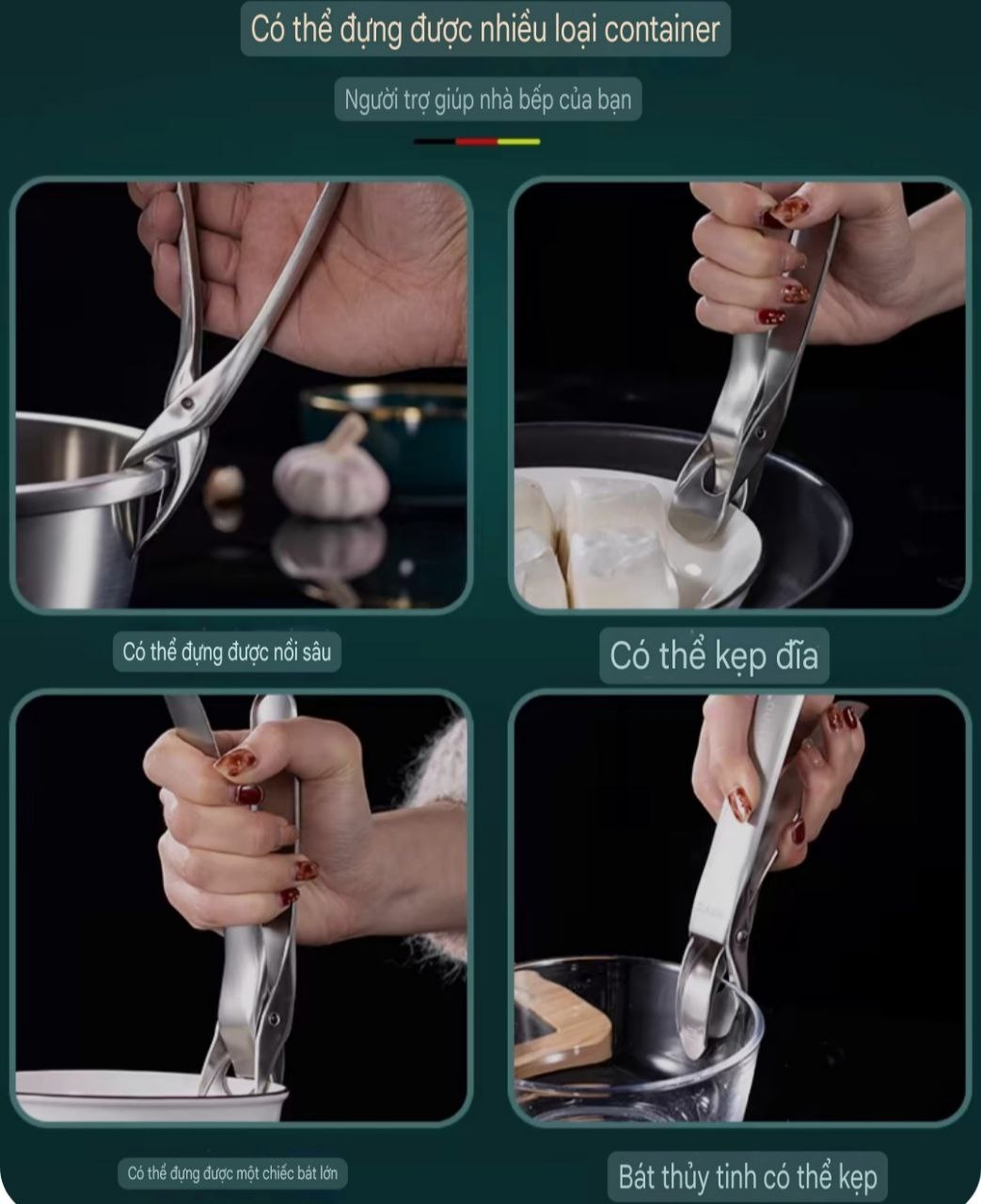 Có thể đựng được nhiều loại container

Người trợ giúp nhà bếp của bạn

Có thể đựng được nồi sâu

Có thể kẹp đĩa

Có thể đựng được một chiếc bát lớn

Bát thủy tinh có thể kẹp