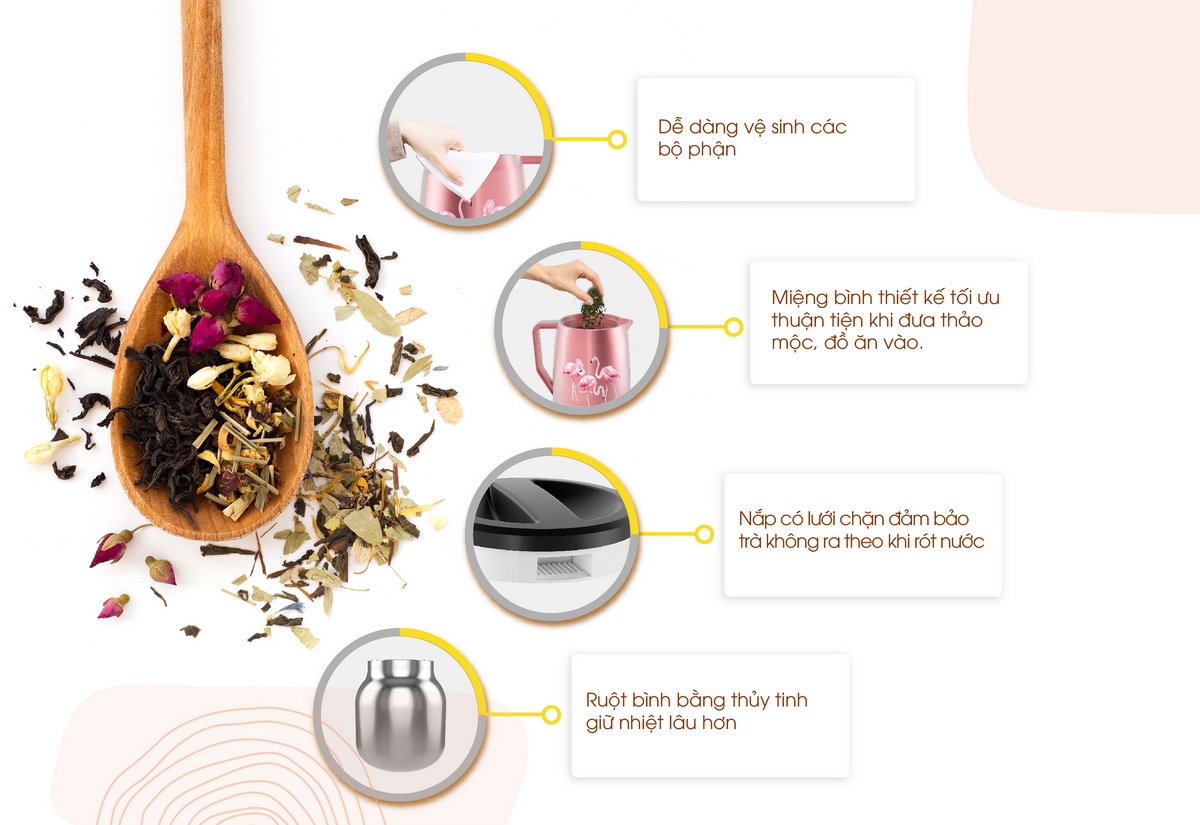 Dễ dàng vệ sinh các bộ phận

Miệng bình thiết kế tối ưu thuận tiện khi đưa thảo mộc, đồ ăn vào.

Nắp có lưới chặn đảm bảo trà không ra theo khi rót nước

Ruột bình bằng thủy tinh giữ nhiệt lâu hơn